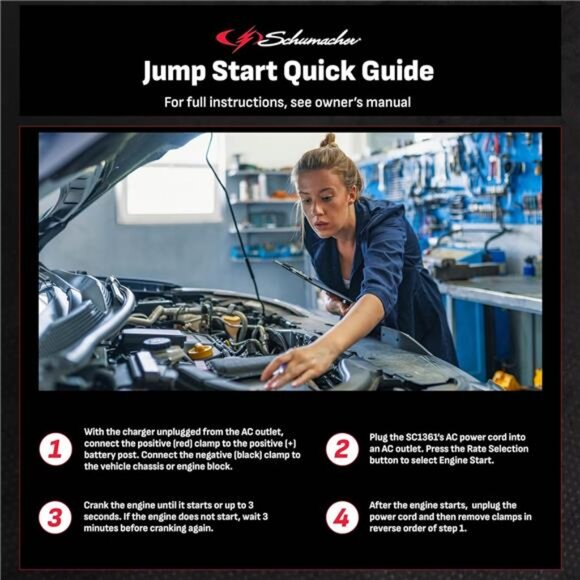 Schumacher

Jump Start Quick Guide

For full instructions, see owner's manual

1 With the charger unplugged from the AC outlet, connect the positive (red) clamp to the positive (+) battery post. Connect the negative (black) clamp to the vehicle chassis or engine block.

2 Plug the SC1361's AC power cord into an AC outlet. Press the Rate Selection button to select Engine Start.

3 Crank the engine until it starts or up to 3 seconds. If the engine does not start, wait 3 minutes before cranking again.

4 After the engine starts, unplug the power cord and then remove clamps in reverse order of step 1.